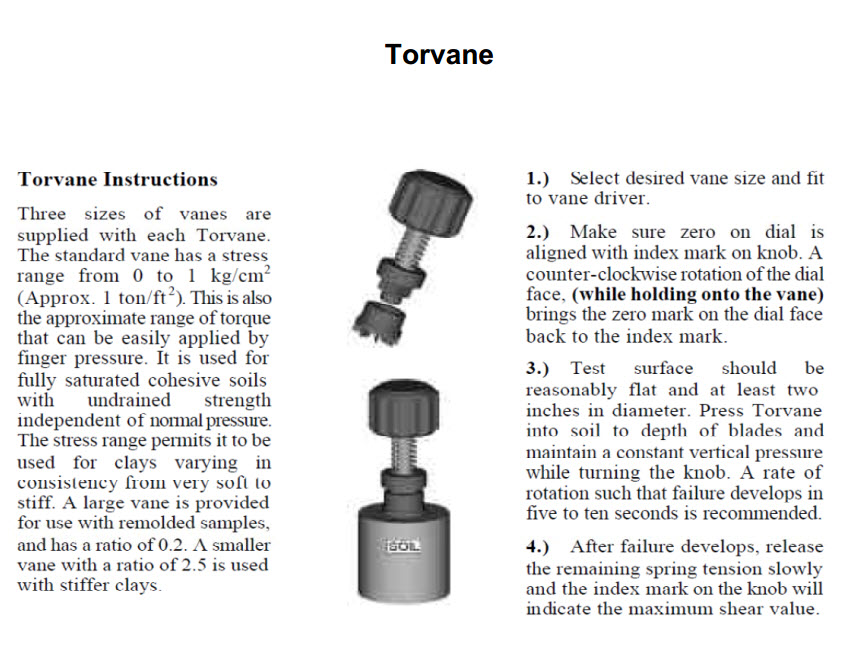 Torvane

Torvane Instructions

Three sizes of vanes are supplied with each Torvane. The standard vane has a stress range from 0 to 1 $kg/cm^2$ (Approx. 1 $ton/ft^2$). This is also the approximate range of torque that can be easily applied by finger pressure. It is used for fully saturated cohesive soils with undrained strength independent of normal pressure. The stress range permits it to be used for clays varying in consistency from very soft to stiff. A large vane is provided for use with remolded samples, and has a ratio of 0.2. A smaller vane with a ratio of 2.5 is used with stiffer clays.

SOIL

1.) Select desired vane size and fit to vane driver.

2.) Make sure zero on dial is aligned with index mark on knob. A counter-clockwise rotation of the dial face, (while holding onto the vane) brings the zero mark on the dial face back to the index mark.

3.) Test surface should be reasonably flat and at least two inches in diameter. Press Torvane into soil to depth of blades and maintain a constant vertical pressure while turning the knob. A rate of rotation such that failure develops in five to ten seconds is recommended.

4.) After failure develops, release the remaining spring tension slowly and the index mark on the knob will indicate the maximum shear value.